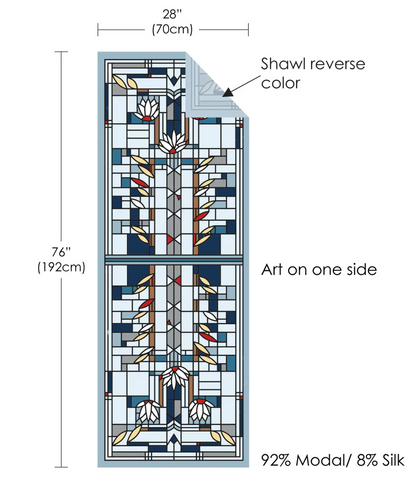 28"
(70cm)

Shawl reverse color

76"
(192cm)

Art on one side

92% Modal/ 8% Silk